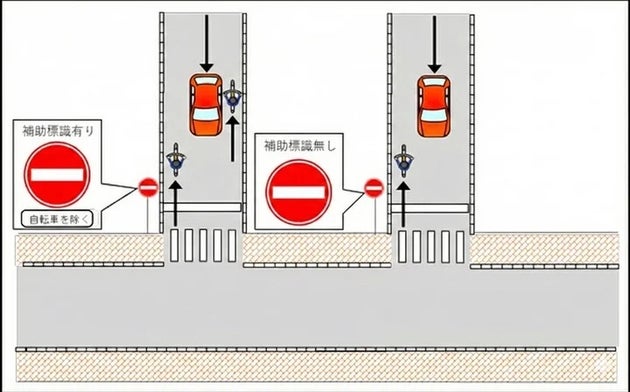 補助標識有り

自転車を除く

補助標識無し